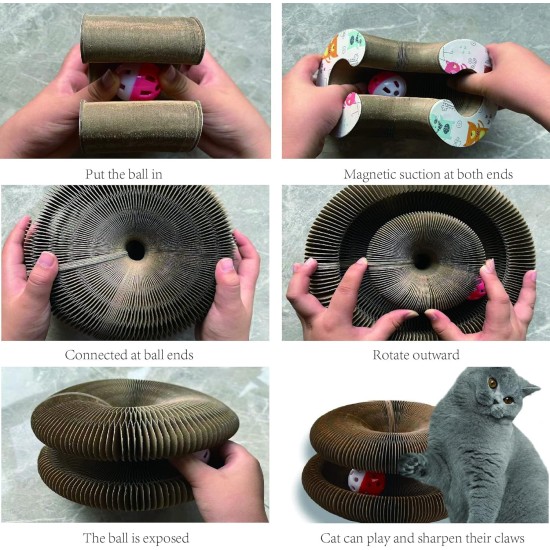 Put the ball in

Magnetic suction at both ends

Connected at ball ends

Rotate outward

The ball is exposed

Cat can play and sharpen their claws