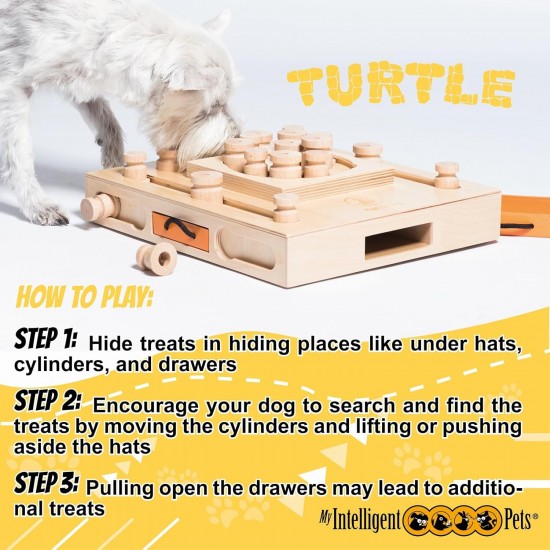 TURTLE

HOW TO PLAY:

STEP 1: Hide treats in hiding places like under hats, cylinders, and drawers

STEP 2: Encourage your dog to search and find the treats by moving the cylinders and lifting or pushing aside the hats

STEP 3: Pulling open the drawers may lead to additional treats

My Intelligent Pets®