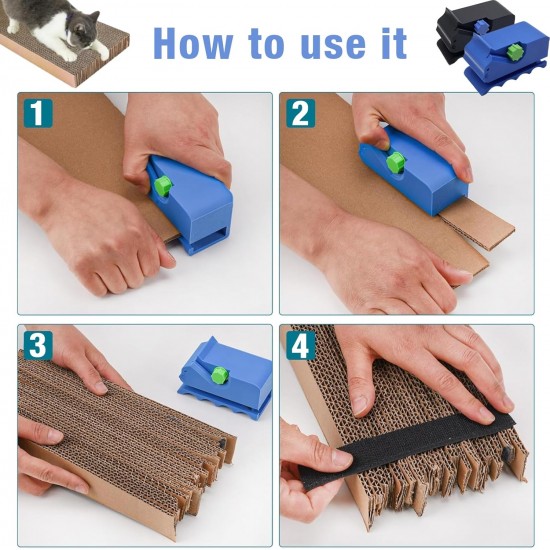 How to use it

1

2

3

4