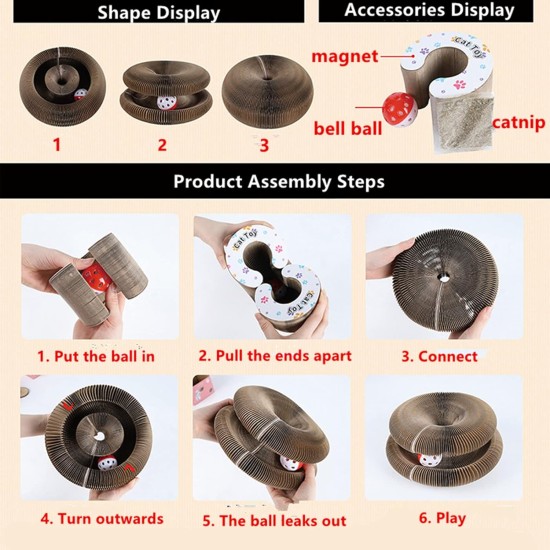 Shape Display

1

2

3

Accessories Display

magnet

Cat Toy

bell ball

catnip

Product Assembly Steps

Cat Toy

Cat Toy

1. Put the ball in

2. Pull the ends apart

3. Connect

4. Turn outwards

5. The ball leaks out

6. Play