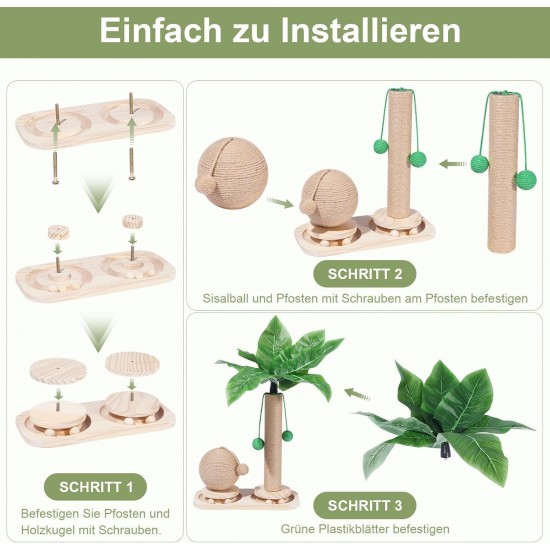 Einfach zu Installieren

SCHRITT 1

Befestigen Sie Pfosten und Holzkugel mit Schrauben.

SCHRITT 2

Sisalball und Pfosten mit Schrauben am Pfosten befestigen

SCHRITT 3

Grüne Plastikblätter befestigen