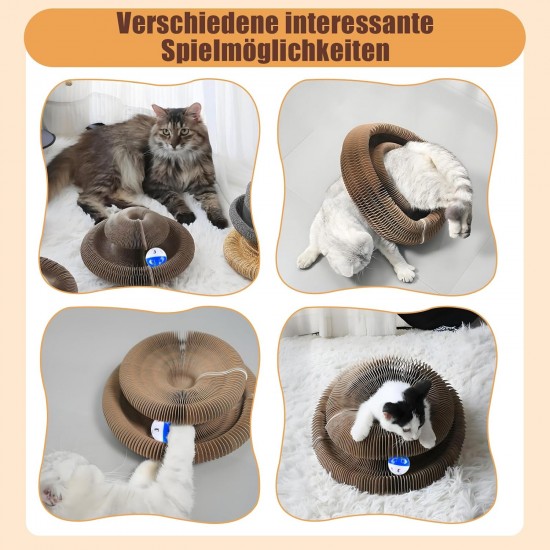 Verschiedene interessante Spielmöglichkeiten