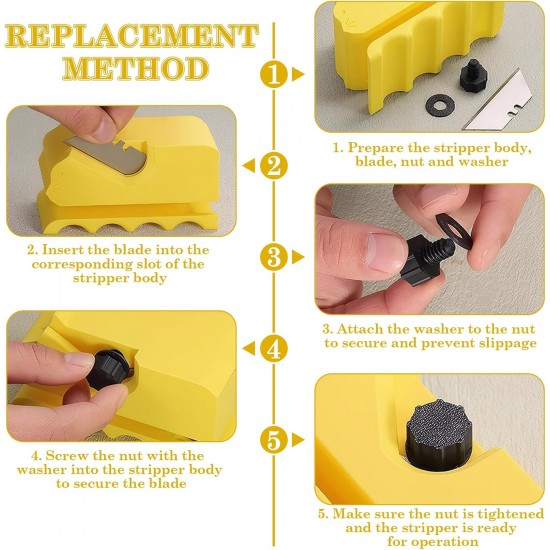 REPLACEMENT METHOD

1

1. Prepare the stripper body, blade, nut and washer

2

2. Insert the blade into the corresponding slot of the stripper body

3

3. Attach the washer to the nut to secure and prevent slippage

4

4. Screw the nut with the washer into the stripper body to secure the blade

5

5. Make sure the nut is tightened and the stripper is ready for operation