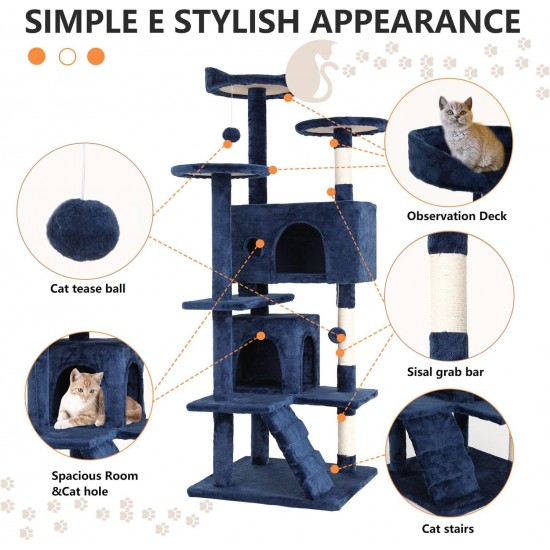 SIMPLE E STYLISH APPEARANCE

Observation Deck

Cat tease ball

Sisal grab bar

Spacious Room &Cat hole

Cat stairs