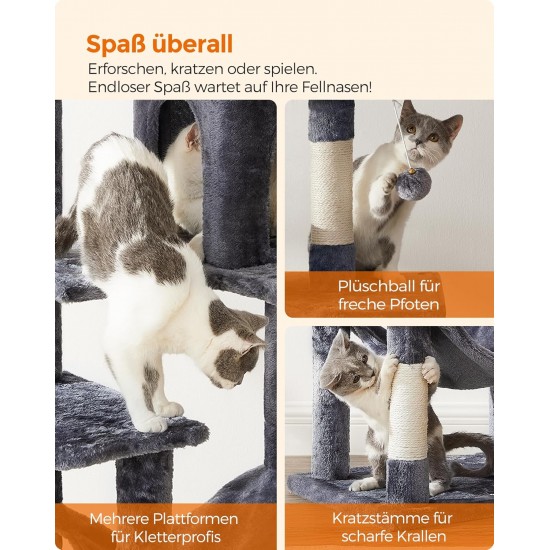 Spaß überall

Erforschen, kratzen oder spielen. Endloser Spaß wartet auf Ihre Fellnasen!

Plüschball für freche Pfoten

Mehrere Plattformen für Kletterprofis

Kratzstämme für scharfe Krallen