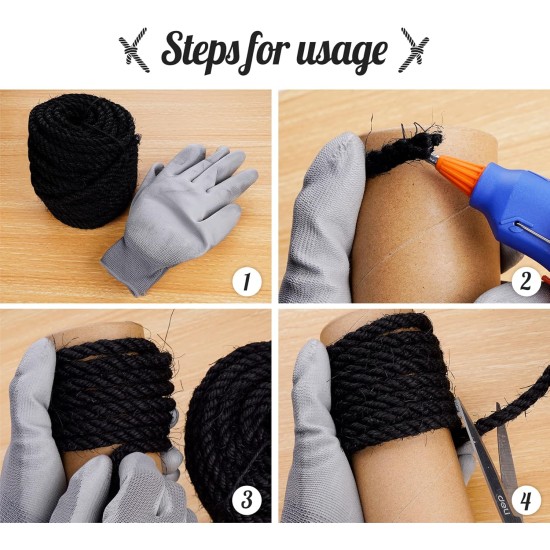 Steps for usage

1

2

3

4

deli