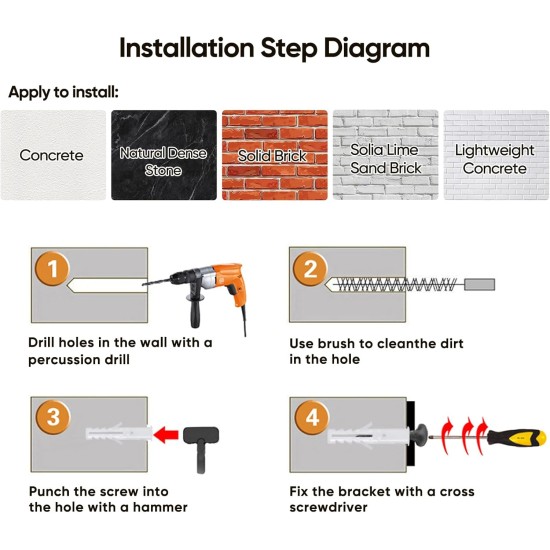 Installation Step Diagram

Apply to install:

Concrete

Natural Dense Stone

Solid Brick

Solia Lime Sand Brick

Lightweight Concrete

1

Drill holes in the wall with a percussion drill

2

Use brush to cleanthe dirt in the hole

3

Punch the screw into the hole with a hammer

4

Fix the bracket with a cross screwdriver