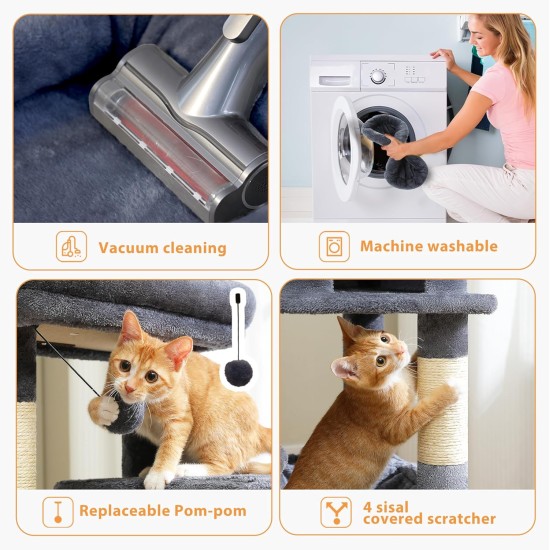 Vacuum cleaning

Machine washable

Replaceable Pom-pom

4 sisal covered scratcher