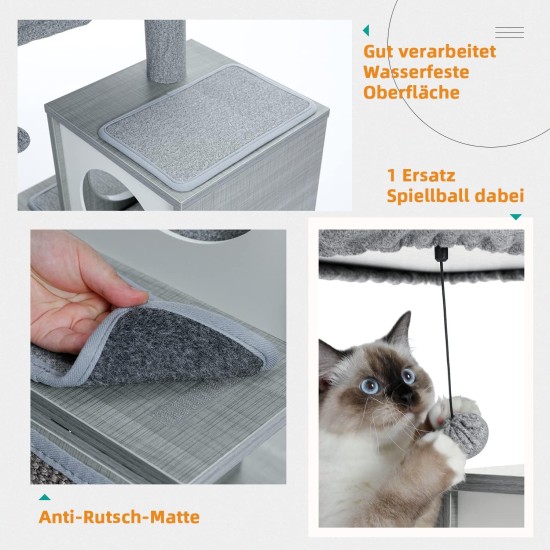 Gut verarbeitet
Wasserfeste
Oberfläche

1 Ersatz
Spiellball dabei

Anti-Rutsch-Matte