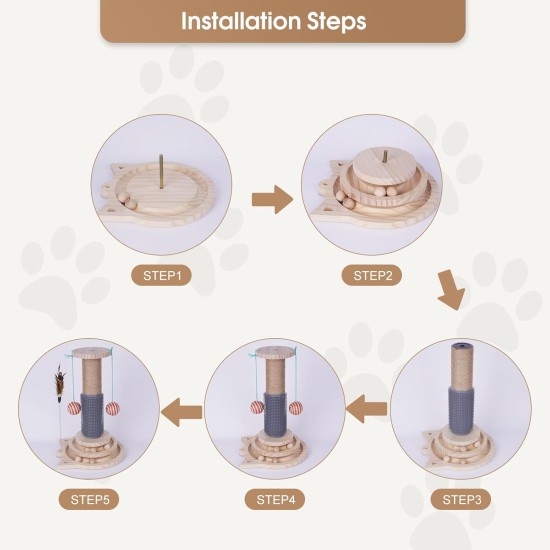 Installation Steps

STEP1

STEP2

STEP3

STEP4

STEP5