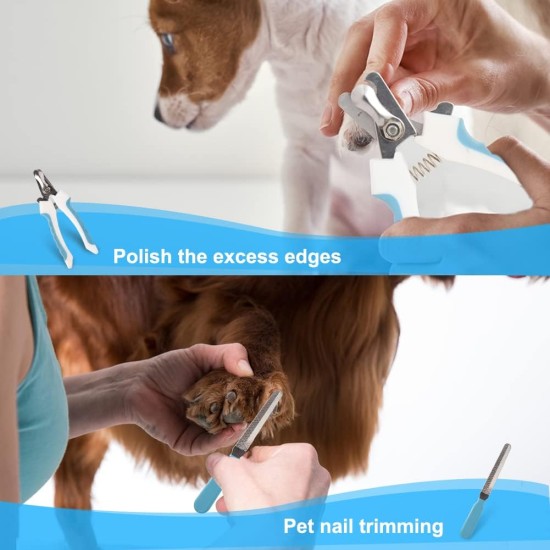 Polish the excess edges

Pet nail trimming