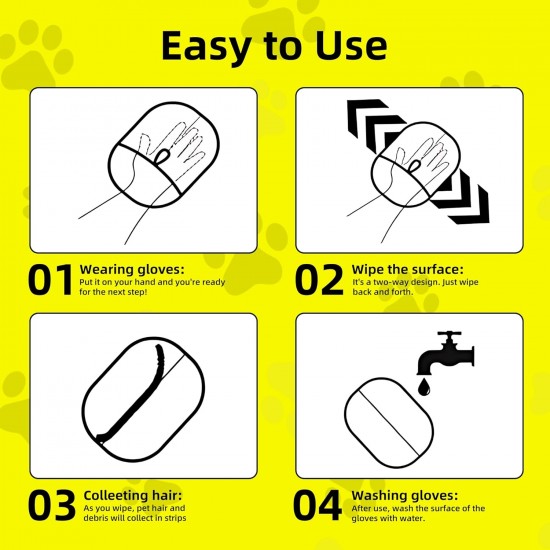 Easy to Use

01 Wearing gloves:
Put it on your hand and you're ready for the next step!

02 Wipe the surface:
It's a two-way design. Just wipe back and forth.

03 Colleeting hair:
As you wipe, pet hair and debris will collect in strips

04 Washing gloves:
After use, wash the surface of the gloves with water.