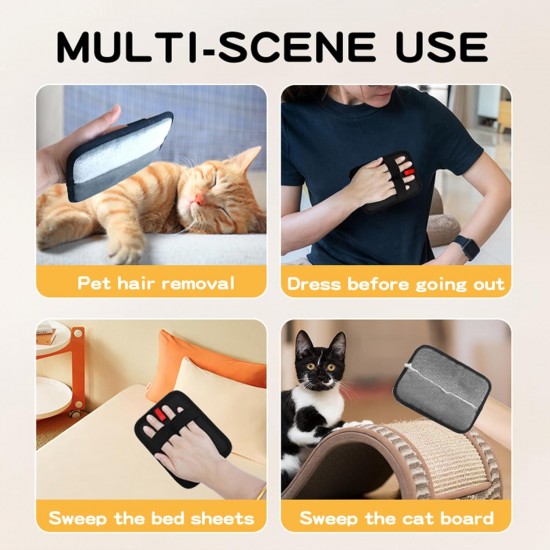 MULTI-SCENE USE

Pet hair removal

Dress before going out

Sweep the bed sheets

Sweep the cat board