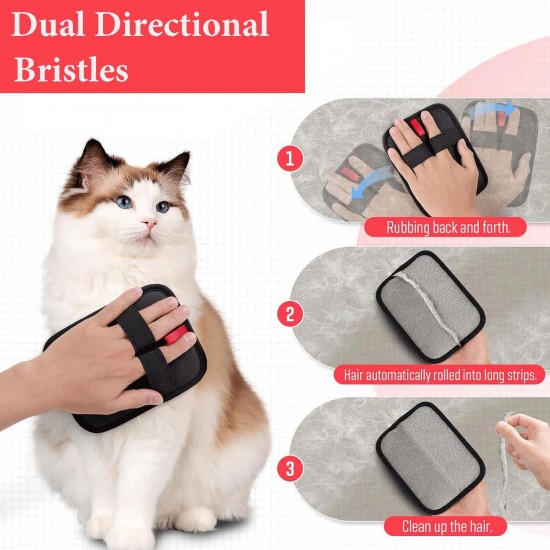 Dual Directional Bristles

1

Rubbing back and forth.

2

Hair automatically rolled into long strips.

3

Clean up the hair.