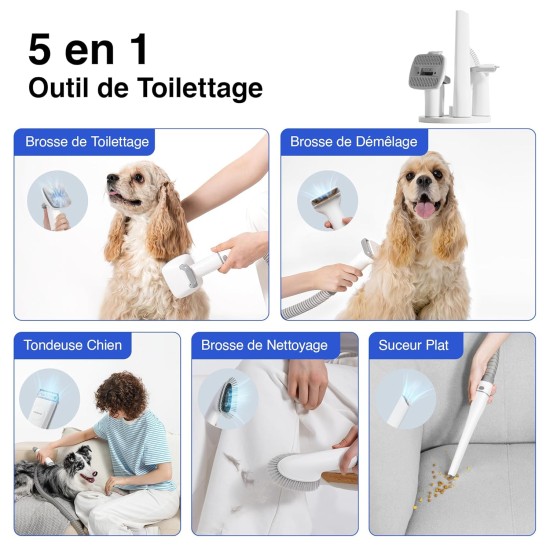 5 en 1
Outil de Toilettage

Brosse de Toilettage

Brosse de Démêlage

Tondeuse Chien

Brosse de Nettoyage

Suceur Plat