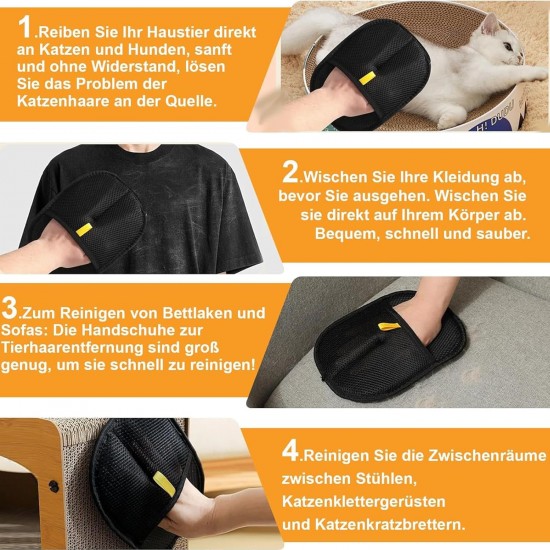 1.Reiben Sie Ihr Haustier direkt an Katzen und Hunden, sanft und ohne Widerstand, lösen Sie das Problem der Katzenhaare an der Quelle.

H! DUDU

2.Wischen Sie Ihre Kleidung ab, bevor Sie ausgehen. Wischen Sie sie direkt auf Ihrem Körper ab. Bequem, schnell und sauber.

3.Zum Reinigen von Bettlaken und Sofas: Die Handschuhe zur Tierhaarentfernung sind groß genug, um sie schnell zu reinigen!

4.Reinigen Sie die Zwischenräume zwischen Stühlen, Katzenklettergerüsten und Katzenkratzbrettern.