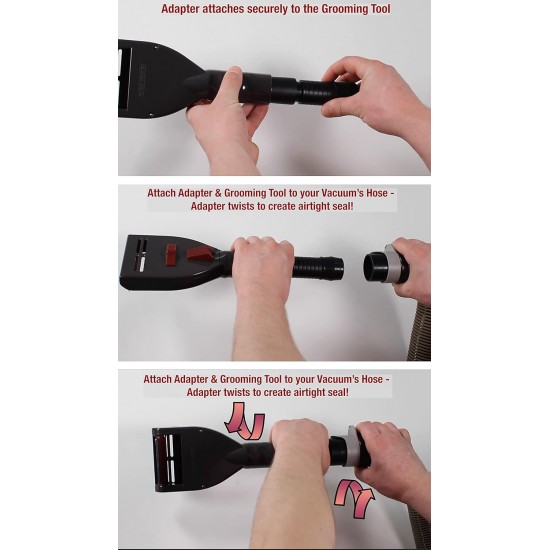 Adapter attaches securely to the Grooming Tool

Attach Adapter & Grooming Tool to your Vacuum's Hose - Adapter twists to create airtight seal!

Attach Adapter & Grooming Tool to your Vacuum's Hose - Adapter twists to create airtight seal!