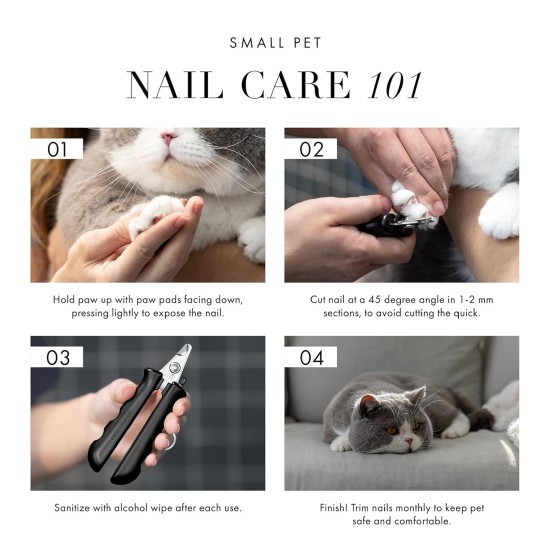 SMALL PET

NAIL CARE 101

01

Hold paw up with paw pads facing down, pressing lightly to expose the nail.

02

Cut nail at a 45 degree angle in 1-2 mm sections, to avoid cutting the quick.

03

Sanitize with alcohol wipe after each use.

04

Finish! Trim nails monthly to keep pet safe and comfortable.