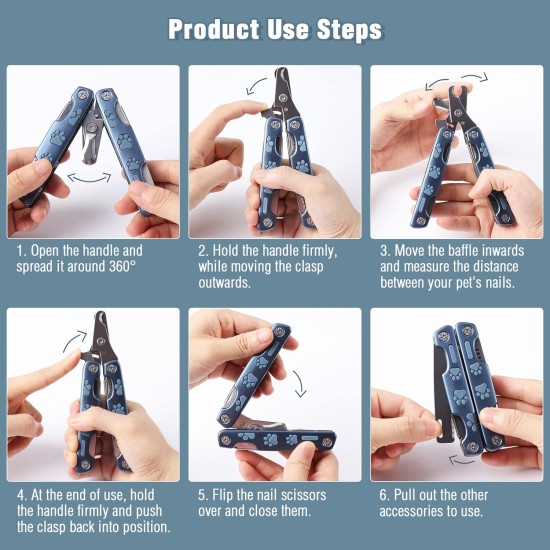 Product Use Steps

1. Open the handle and spread it around 360°

2. Hold the handle firmly, while moving the clasp outwards.

3. Move the baffle inwards and measure the distance between your pet's nails.

4. At the end of use, hold the handle firmly and push the clasp back into position.

5. Flip the nail scissors over and close them.

6. Pull out the other accessories to use.