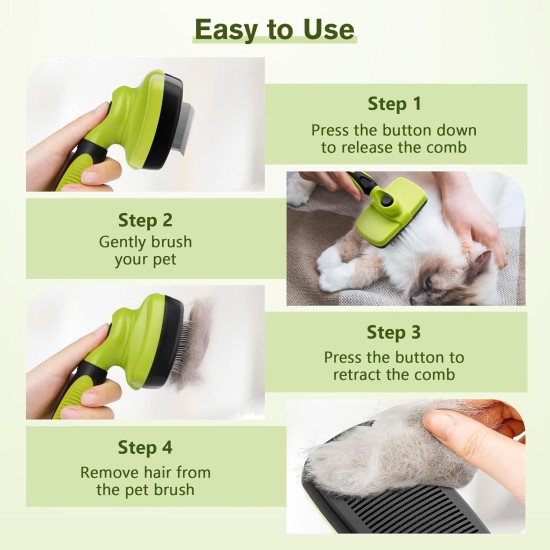 Easy to Use

Step 1
Press the button down to release the comb

Step 2
Gently brush your pet

Step 3
Press the button to retract the comb

Step 4
Remove hair from the pet brush