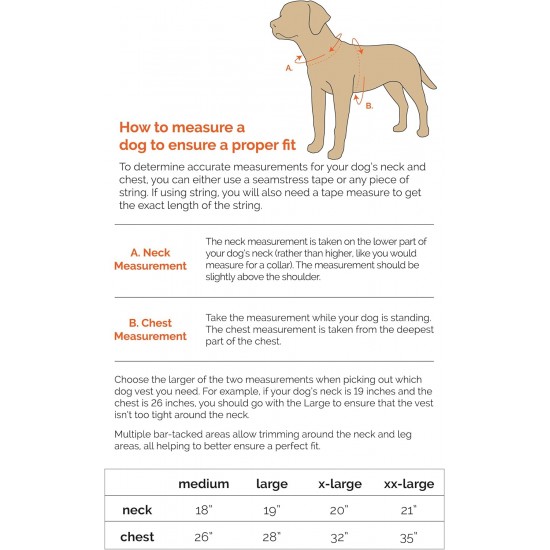 A.

B.

How to measure a dog to ensure a proper fit

To determine accurate measurements for your dog's neck and chest, you can either use a seamstress tape or any piece of string. If using string, you will also need a tape measure to get the exact length of the string.

A. Neck Measurement

The neck measurement is taken on the lower part of your dog's neck (rather than higher, like you would measure for a collar). The measurement should be slightly above the shoulder.

B. Chest Measurement

Take the measurement while your dog is standing. The chest measurement is taken from the deepest part of the chest.

Choose the larger of the two measurements when picking out which dog vest you need. For example, if your dog's neck is 19 inches and the chest is 26 inches, you should go with the Large to ensure that the vest isn't too tight around the neck.

Multiple bar-tacked areas allow trimming around the neck and leg areas, all helping to better ensure a perfect fit.

| | medium | large | x-large | xx-large |
|---|---|---|---|---|
| neck | 18" | 19" | 20" | 21" |
| chest | 26" | 28" | 32" | 35" |