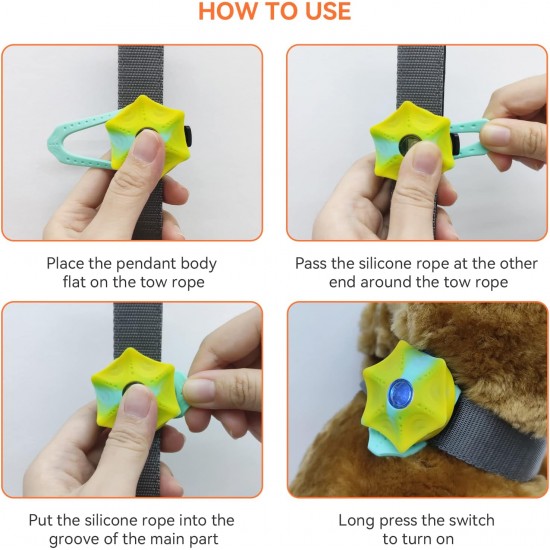 HOW TO USE

Place the pendant body flat on the tow rope

Pass the silicone rope at the other end around the tow rope

Put the silicone rope into the groove of the main part

Long press the switch to turn on