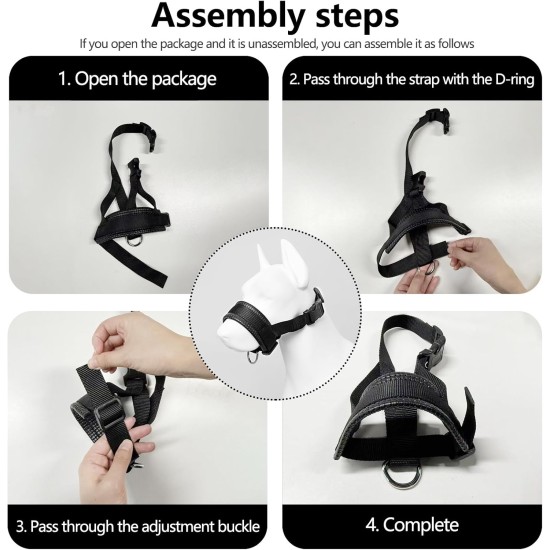 Assembly steps

If you open the package and it is unassembled, you can assemble it as follows

1. Open the package

2. Pass through the strap with the D-ring

3. Pass through the adjustment buckle

4. Complete