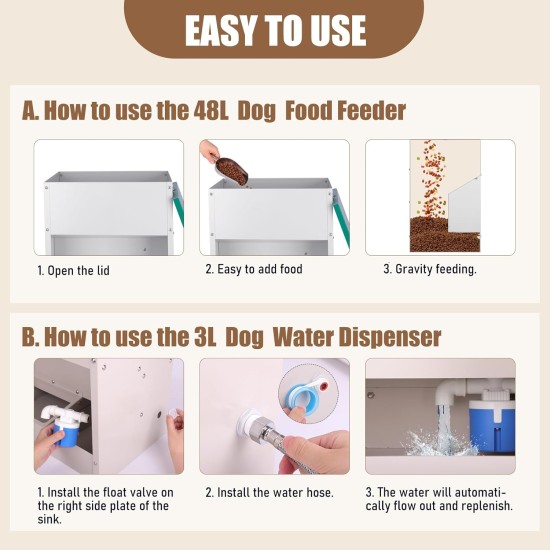 EASY TO USE

A. How to use the 48L Dog Food Feeder

1. Open the lid

2. Easy to add food

3. Gravity feeding.

B. How to use the 3L Dog Water Dispenser

1. Install the float valve on the right side plate of the sink.

2. Install the water hose.

3. The water will automatically flow out and replenish.