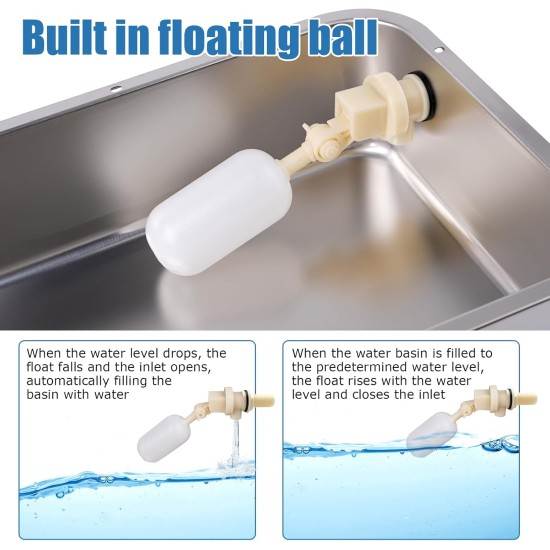 Built in floating ball

When the water level drops, the float falls and the inlet opens, automatically filling the basin with water

When the water basin is filled to the predetermined water level, the float rises with the water level and closes the inlet