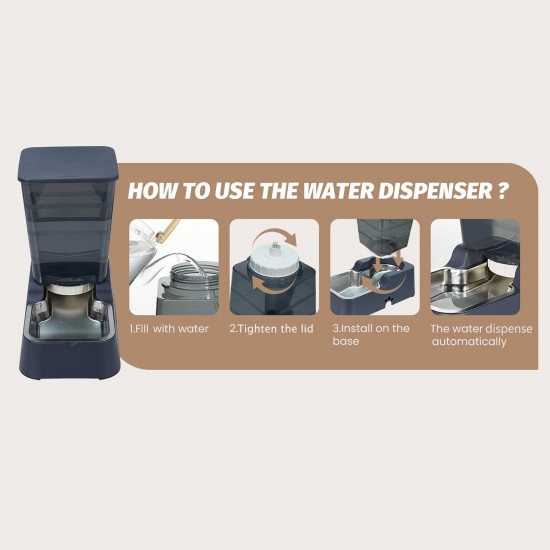 HOW TO USE THE WATER DISPENSER ?

1.Fill with water

2.Tighten the lid

3.Install on the base

The water dispense automatically