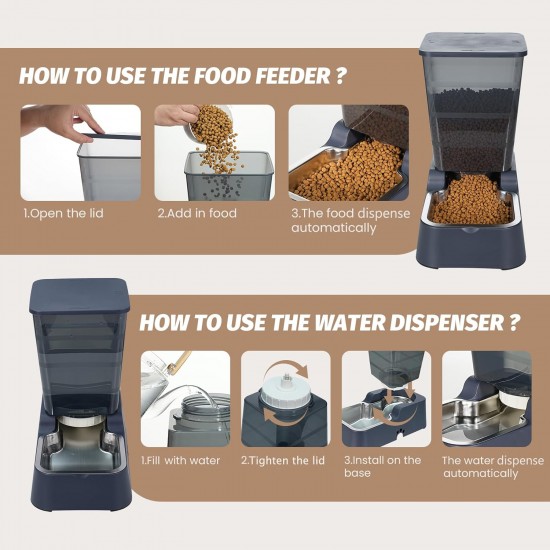 HOW TO USE THE FOOD FEEDER ?

1.Open the lid

2.Add in food

3.The food dispense automatically

HOW TO USE THE WATER DISPENSER ?

1.Fill with water

2.Tighten the lid

3.Install on the base

The water dispense automatically