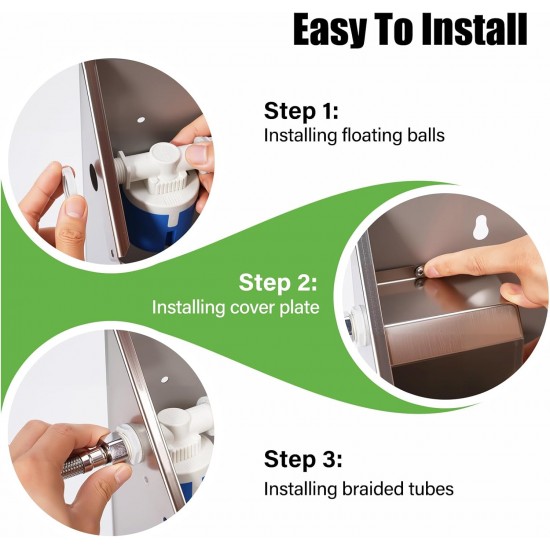 Easy To Install

Step 1:
Installing floating balls

Step 2:
Installing cover plate

Step 3:
Installing braided tubes