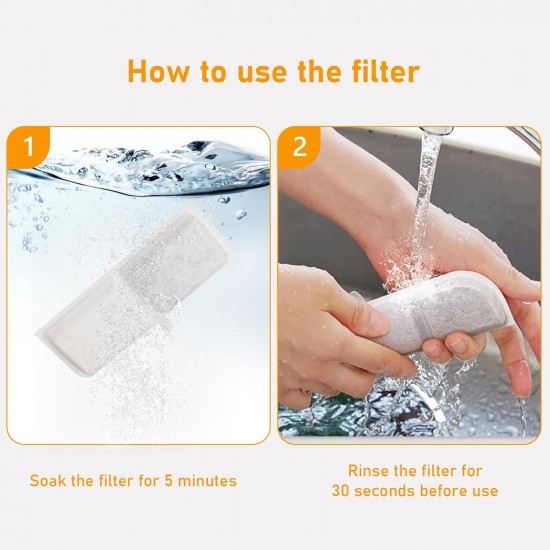 How to use the filter

1

Soak the filter for 5 minutes

2

Rinse the filter for 30 seconds before use