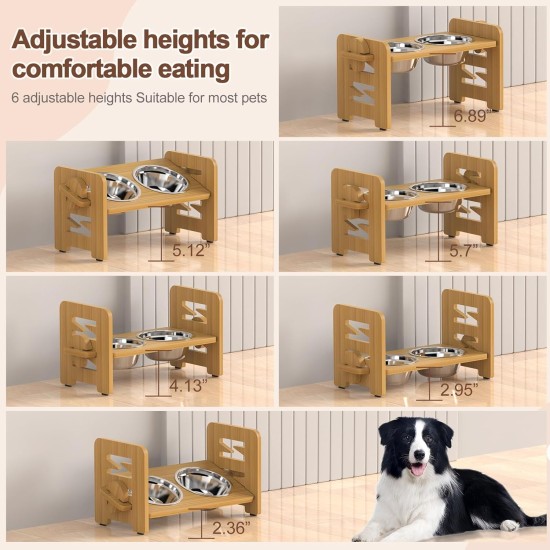 Adjustable heights for comfortable eating

6 adjustable heights Suitable for most pets

6.89"

5.12"

5.7"

4.13"

2.95"

2.36"