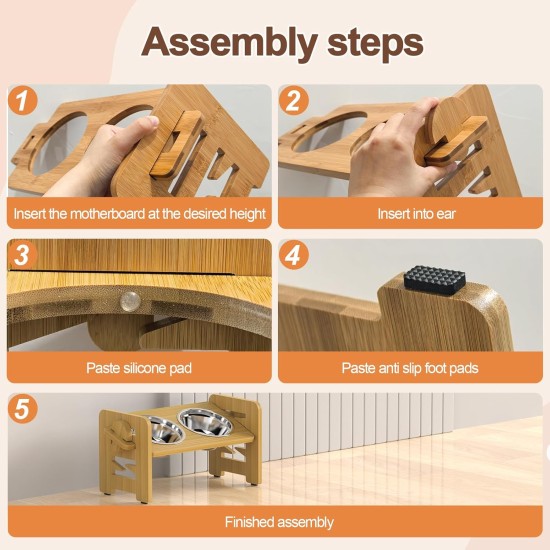 Assembly steps

1

Insert the motherboard at the desired height

2

Insert into ear

3

Paste silicone pad

4

Paste anti slip foot pads

5

Finished assembly