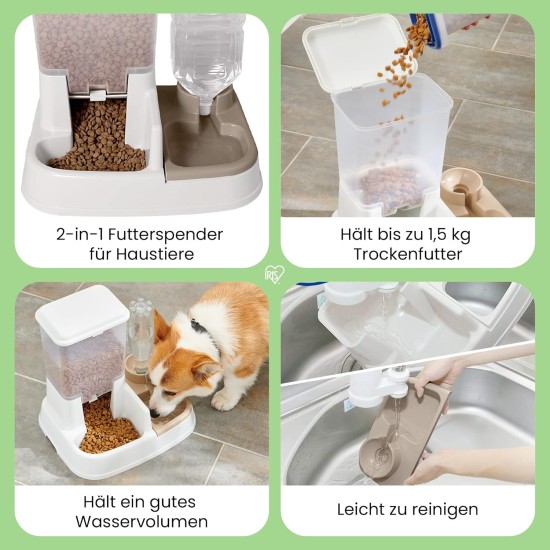 2-in-1 Futterspender für Haustiere

Hält bis zu 1,5 kg Trockenfutter

IRIS

Hält ein gutes Wasservolumen

Leicht zu reinigen