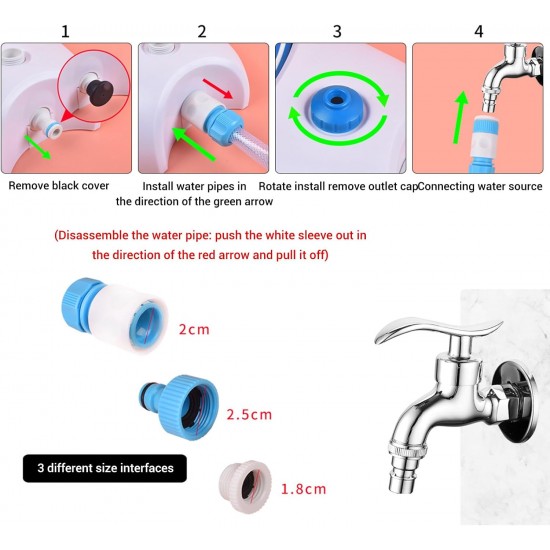 1

Remove black cover

2

Install water pipes in the direction of the green arrow

3

Rotate install remove outlet cap

4

Connecting water source

(Disassemble the water pipe: push the white sleeve out in the direction of the red arrow and pull it off)

2cm

2.5cm

3 different size interfaces

1.8cm