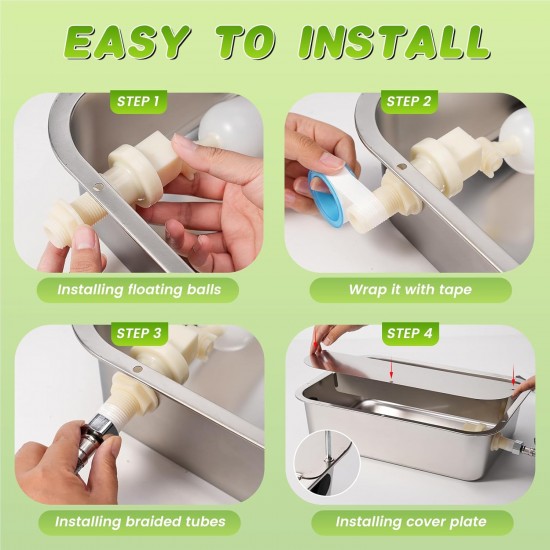 EASY TO INSTALL

STEP 1

Installing floating balls

STEP 2

Wrap it with tape

STEP 3

Installing braided tubes

STEP 4

Installing cover plate