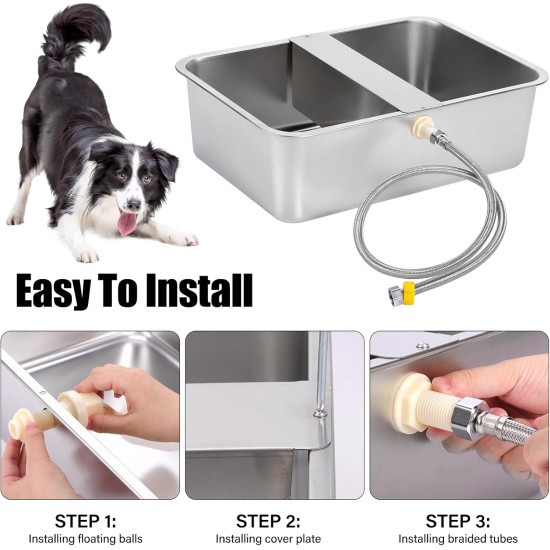 Easy To Install

STEP 1:
Installing floating balls

STEP 2:
Installing cover plate

STEP 3:
Installing braided tubes