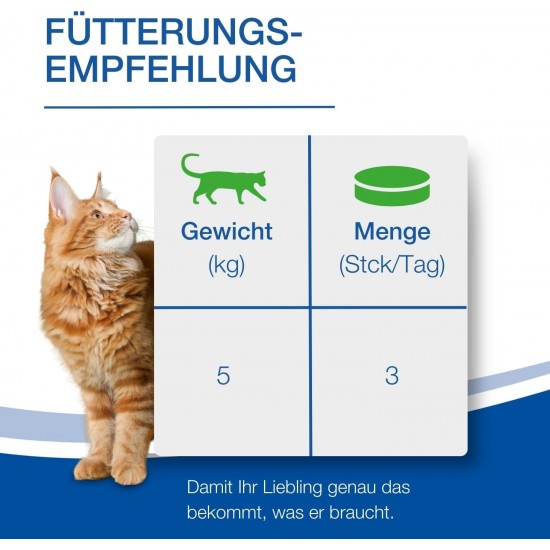 FÜTTERUNGS-EMPFEHLUNG

| Gewicht (kg) | Menge (Stck/Tag) |
|---|---|
| 5 | 3 |

Damit Ihr Liebling genau das bekommt, was er braucht.