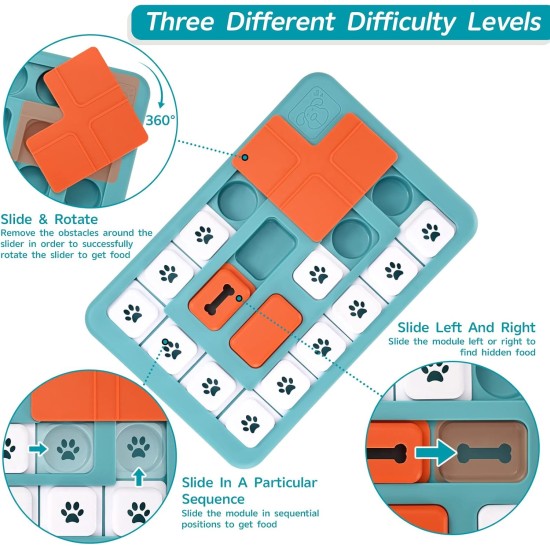 Three Different Difficulty Levels

360°

Slide & Rotate
Remove the obstacles around the slider in order to successfully rotate the slider to get food

Slide Left And Right
Slide the module left or right to find hidden food

Slide In A Particular Sequence
Slide the module in sequential positions to get food