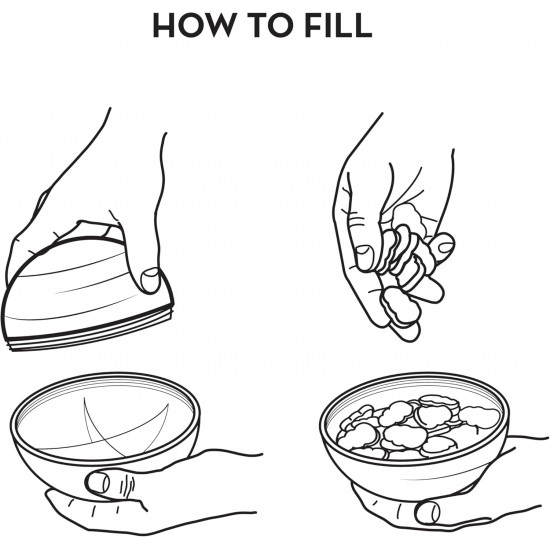 HOW TO FILL