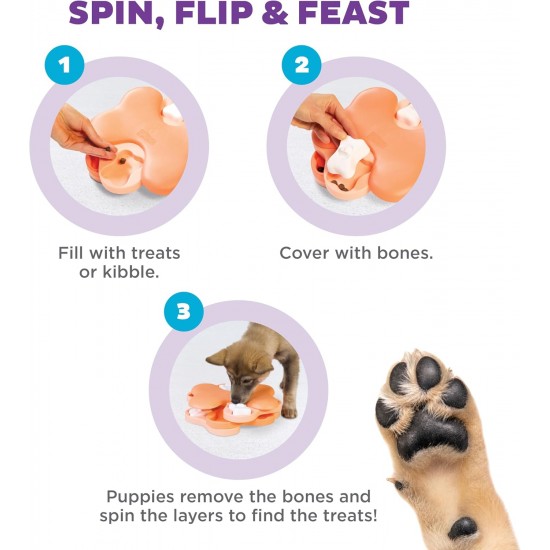 SPIN, FLIP & FEAST

1

Fill with treats or kibble.

2

Cover with bones.

3

Puppies remove the bones and spin the layers to find the treats!