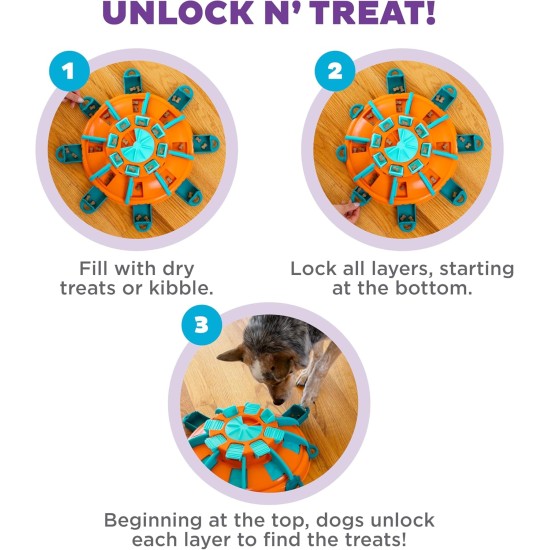 UNLOCK N' TREAT!

1

Fill with dry treats or kibble.

2

Lock all layers, starting at the bottom.

3

Beginning at the top, dogs unlock each layer to find the treats!