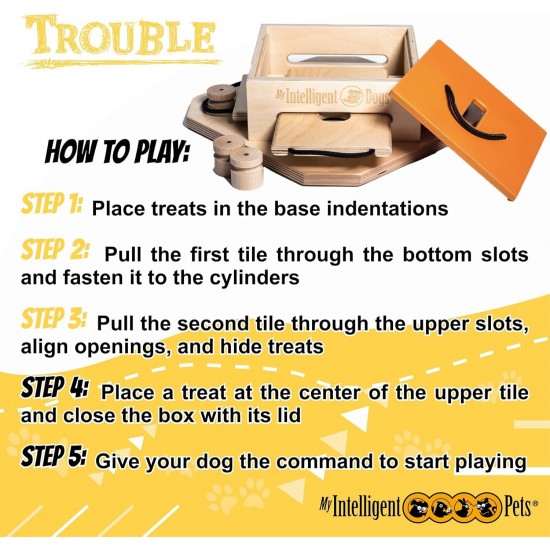 TROUBLE

My Intelligent Dogs

HOW TO PLAY:

STEP 1: Place treats in the base indentations

STEP 2: Pull the first tile through the bottom slots and fasten it to the cylinders

STEP 3: Pull the second tile through the upper slots, align openings, and hide treats

STEP 4: Place a treat at the center of the upper tile and close the box with its lid

STEP 5: Give your dog the command to start playing

My Intelligent Pets®