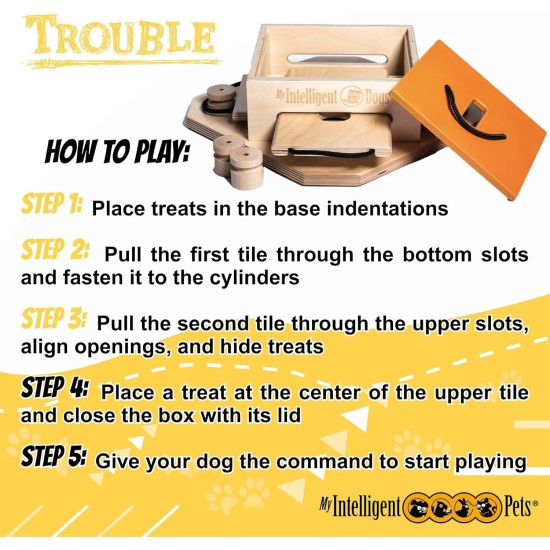 TROUBLE

My Intelligent Dogs

HOW TO PLAY:

STEP 1: Place treats in the base indentations

STEP 2: Pull the first tile through the bottom slots and fasten it to the cylinders

STEP 3: Pull the second tile through the upper slots, align openings, and hide treats

STEP 4: Place a treat at the center of the upper tile and close the box with its lid

STEP 5: Give your dog the command to start playing

My Intelligent Pets®