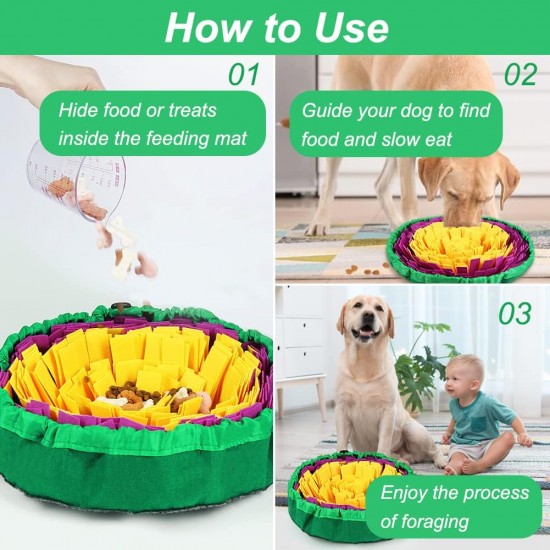 How to Use

01

Hide food or treats inside the feeding mat

02

Guide your dog to find food and slow eat

03

Enjoy the process of foraging