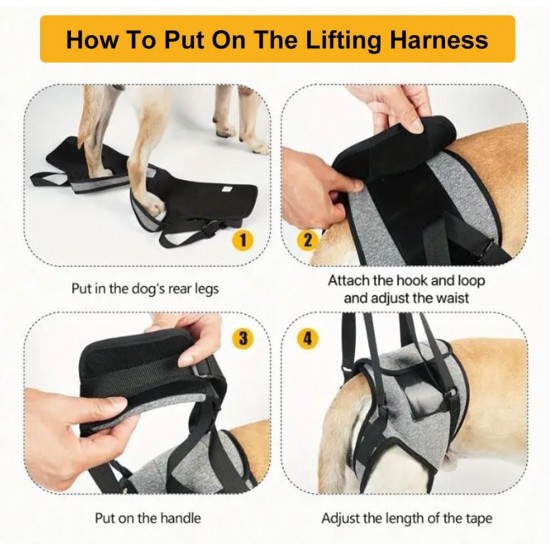 How To Put On The Lifting Harness

1

Put in the dog's rear legs

2

Attach the hook and loop and adjust the waist

3

Put on the handle

4

Adjust the length of the tape