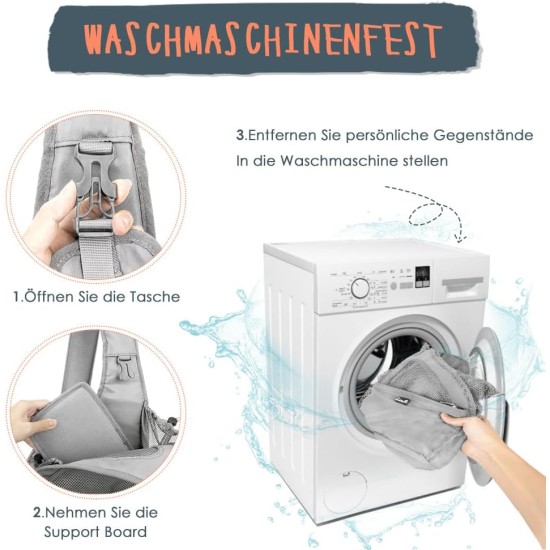 WASCHMASCHINENFEST

3.Entfernen Sie persönliche Gegenstände
In die Waschmaschine stellen

1.Öffnen Sie die Tasche

2.Nehmen Sie die Support Board