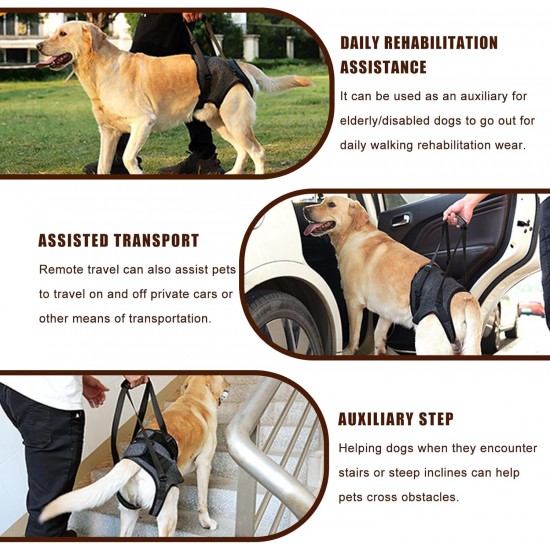 DAILY REHABILITATION ASSISTANCE

It can be used as an auxiliary for elderly/disabled dogs to go out for daily walking rehabilitation wear.

ASSISTED TRANSPORT

Remote travel can also assist pets to travel on and off private cars or other means of transportation.

AUXILIARY STEP

Helping dogs when they encounter stairs or steep inclines can help pets cross obstacles.